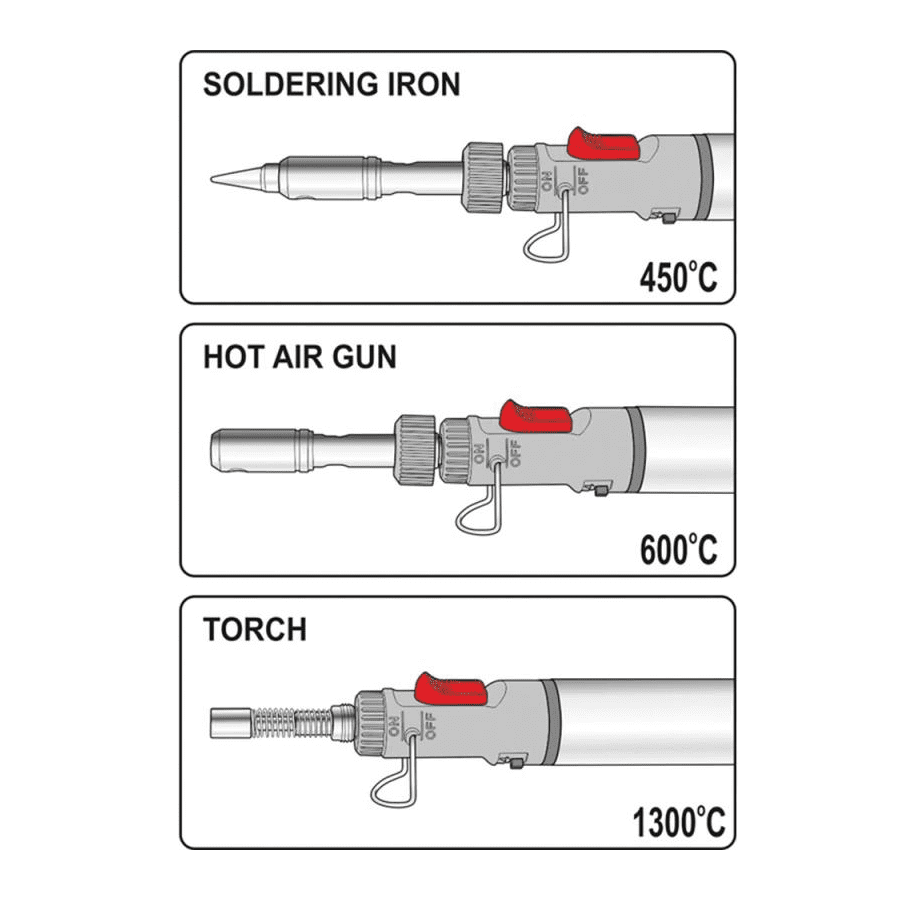 SOLDERING IRON

ON OFF

450°C

HOT AIR GUN

ON OFF

600°C

TORCH

ON OFF

1300°C