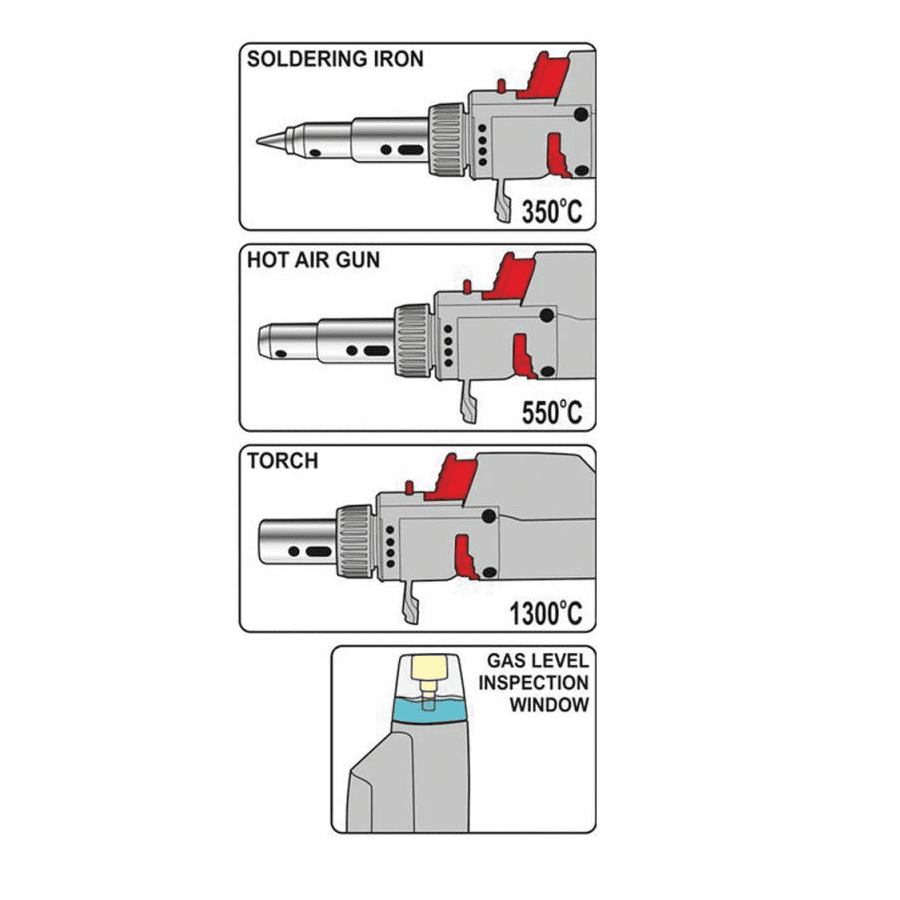 SOLDERING IRON
350°C

HOT AIR GUN
550°C

TORCH
1300°C

GAS LEVEL INSPECTION WINDOW